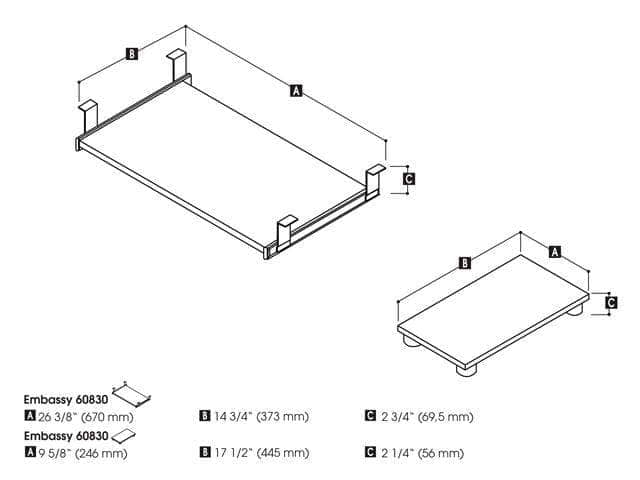 B

A

C

B

A

C

Embassy 60830
A 26 3/8" (670 mm)
B 14 3/4" (373 mm)
C 2 3/4" (69,5 mm)

Embassy 60830
A 9 5/8" (246 mm)
B 17 1/2" (445 mm)
C 2 1/4" (56 mm)