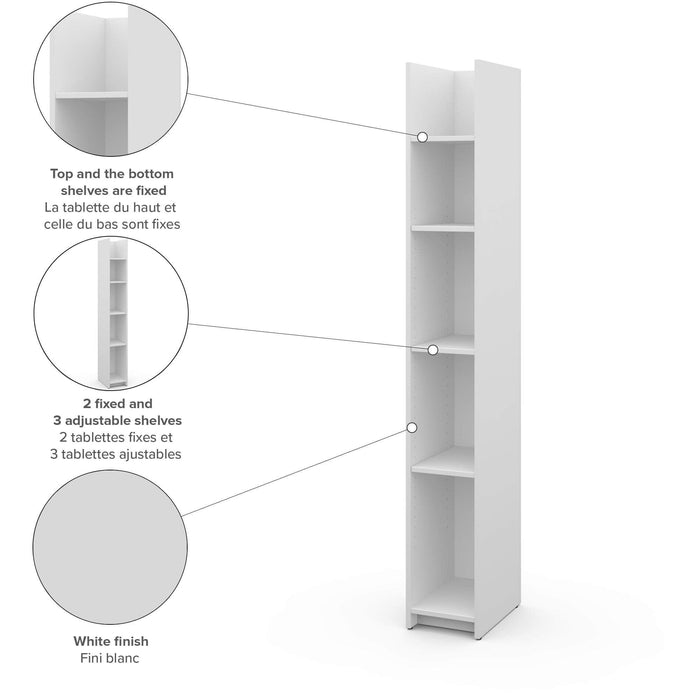 Top and the bottom shelves are fixed
La tablette du haut et celle du bas sont fixes

2 fixed and 3 adjustable shelves
2 tablettes fixes et 3 tablettes ajustables

White finish
Fini blanc