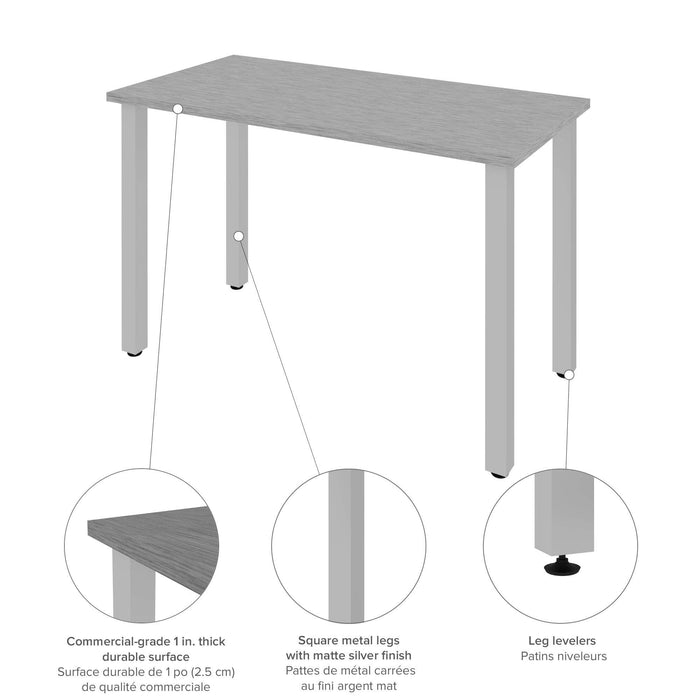 Commercial-grade 1 in. thick durable surface
Surface durable de 1 po (2.5 cm) de qualité commerciale

Square metal legs with matte silver finish
Pattes de métal carrées au fini argent mat

Leg levelers
Patins niveleurs