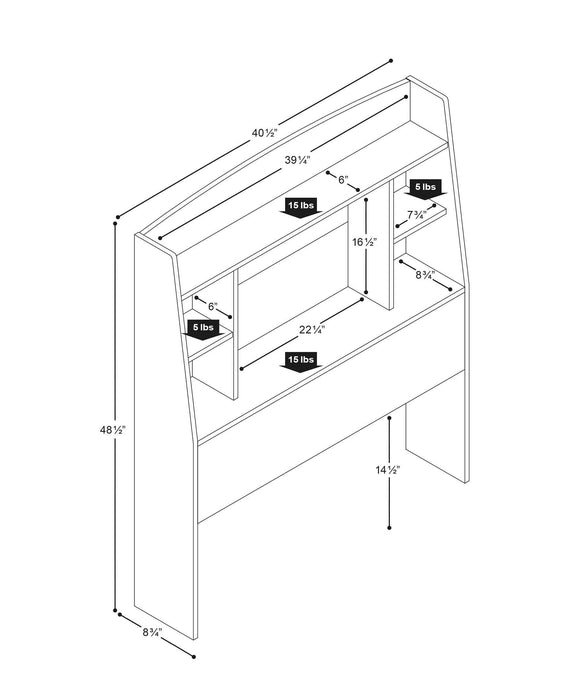 40½"
39¼"
6"
5 lbs
15 lbs
7¾"
16½"
8¾"
6"
5 lbs
22¼"
15 lbs
48½"
14½"
8¾"