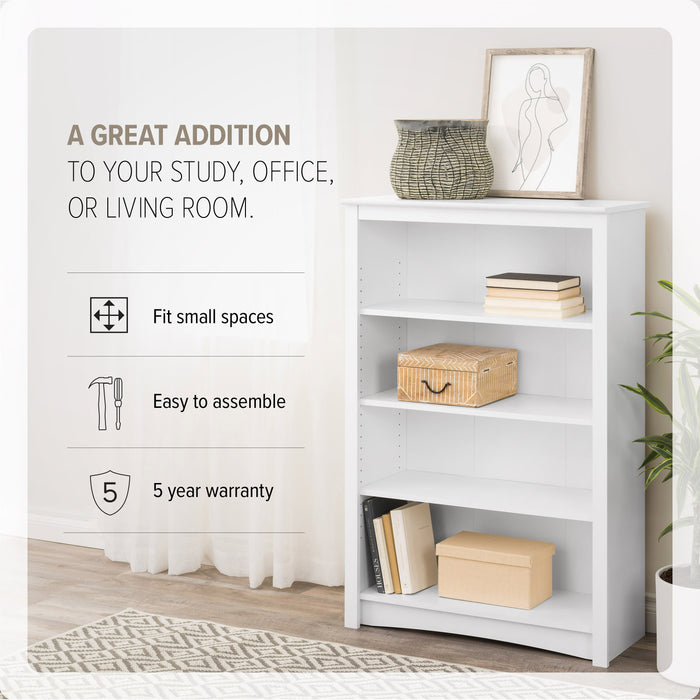 A GREAT ADDITION
TO YOUR STUDY, OFFICE, OR LIVING ROOM.

Fit small spaces

Easy to assemble

5

5 year warranty

HOUSES