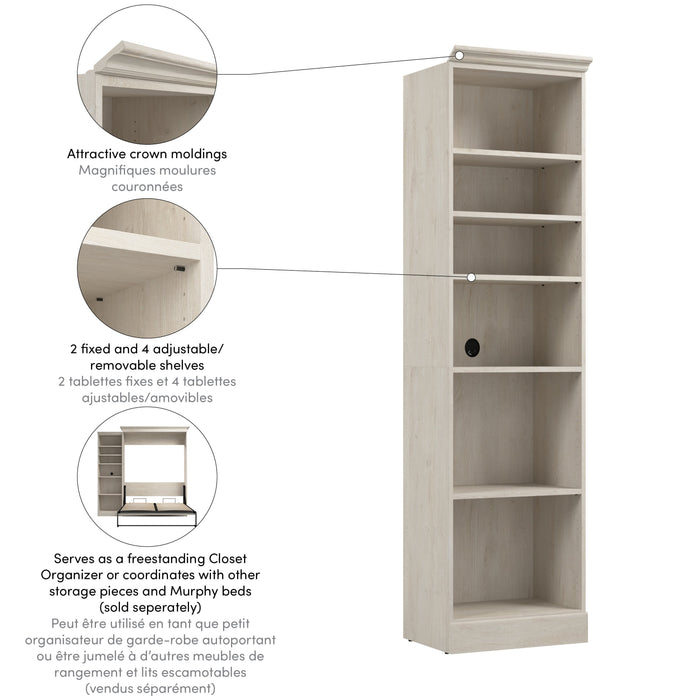 Attractive crown moldings
Magnifiques moulures couronnées

2 fixed and 4 adjustable/ removable shelves
2 tablettes fixes et 4 tablettes ajustables/amovibles

Serves as a freestanding Closet Organizer or coordinates with other storage pieces and Murphy beds (sold seperately)
Peut être utilisé en tant que petit organisateur de garde-robe autoportant ou être jumelé à d'autres meubles de rangement et lits escamotables (vendus séparément)