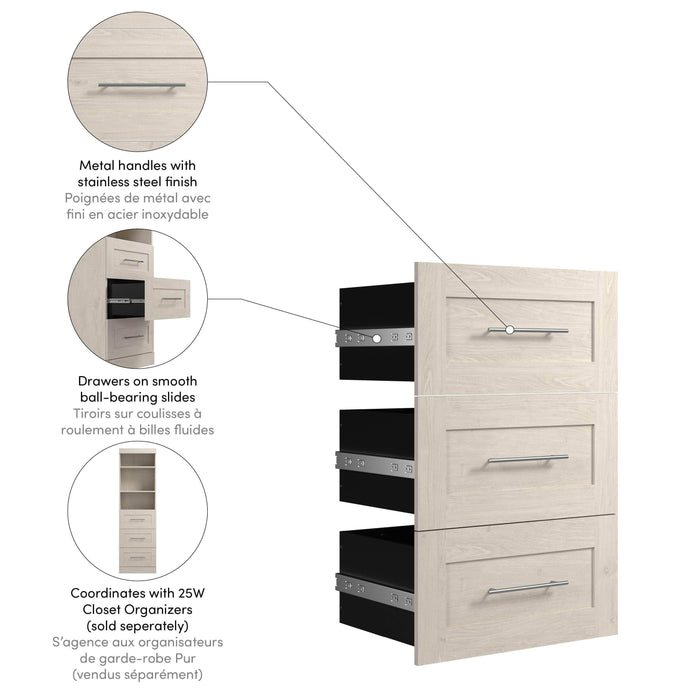 Metal handles with stainless steel finish
Poignées de métal avec fini en acier inoxydable

Drawers on smooth ball-bearing slides
Tiroirs sur coulisses à roulement à billes fluides

Coordinates with 25W Closet Organizers (sold seperately)
S'agence aux organisateurs de garde-robe Pur (vendus séparément)