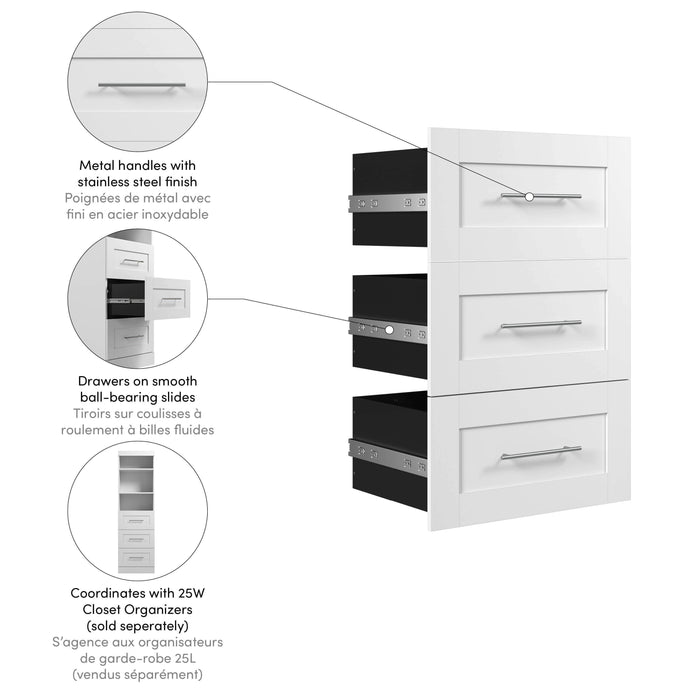 Metal handles with stainless steel finish
Poignées de métal avec fini en acier inoxydable

Drawers on smooth ball-bearing slides
Tiroirs sur coulisses à roulement à billes fluides

Coordinates with 25W Closet Organizers (sold seperately)
S'agence aux organisateurs de garde-robe 25L (vendus séparément)