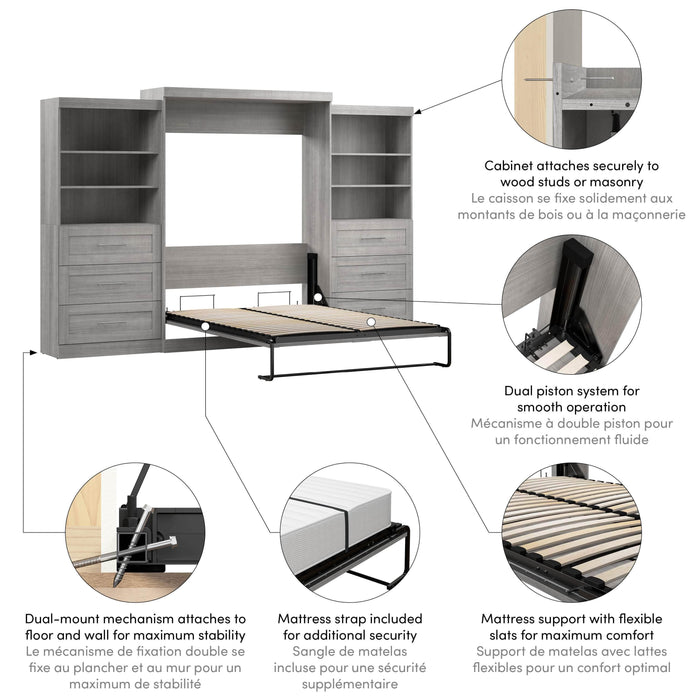 Cabinet attaches securely to wood studs or masonry
Le caisson se fixe solidement aux montants de bois ou à la maçonnerie

Dual piston system for smooth operation
Mécanisme à double piston pour un fonctionnement fluide

Dual-mount mechanism attaches to floor and wall for maximum stability
Le mécanisme de fixation double se fixe au plancher et au mur pour un maximum de stabilité

Mattress strap included for additional security
Sangle de matelas incluse pour une sécurité supplémentaire

Mattress support with flexible slats for maximum comfort
Support de matelas avec lattes flexibles pour un confort optimal