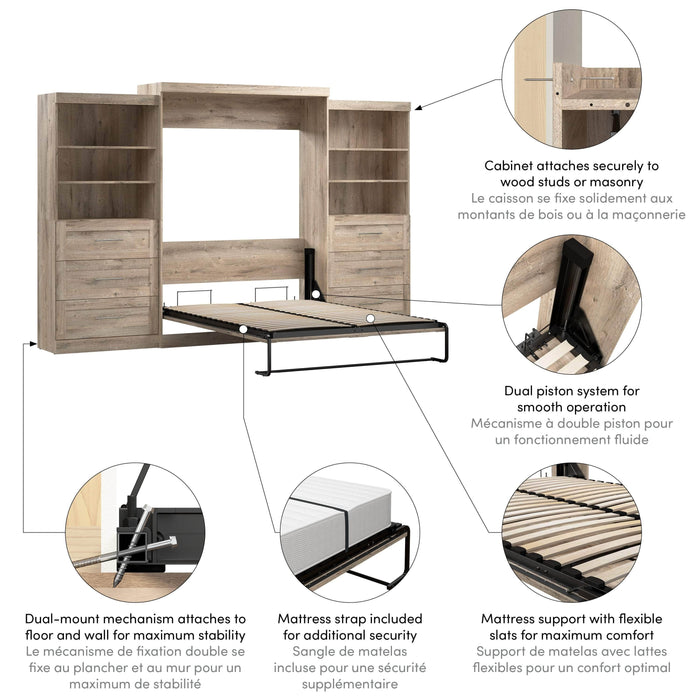 Cabinet attaches securely to wood studs or masonry
Le caisson se fixe solidement aux montants de bois ou à la maçonnerie

Dual piston system for smooth operation
Mécanisme à double piston pour un fonctionnement fluide

Dual-mount mechanism attaches to floor and wall for maximum stability
Le mécanisme de fixation double se fixe au plancher et au mur pour un maximum de stabilité

Mattress strap included for additional security
Sangle de matelas incluse pour une sécurité supplémentaire

Mattress support with flexible slats for maximum comfort
Support de matelas avec lattes flexibles pour un confort optimal