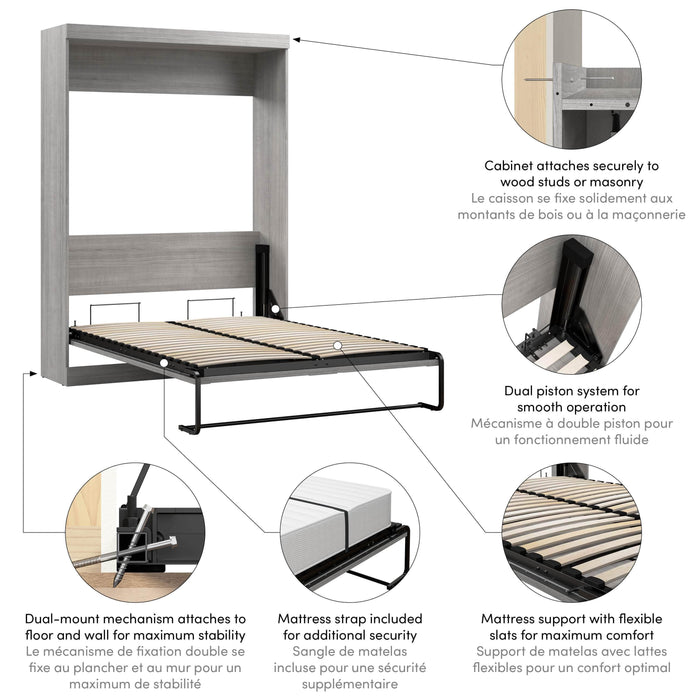 Cabinet attaches securely to wood studs or masonry
Le caisson se fixe solidement aux montants de bois ou à la maçonnerie

Dual piston system for smooth operation
Mécanisme à double piston pour un fonctionnement fluide

Dual-mount mechanism attaches to floor and wall for maximum stability
Le mécanisme de fixation double se fixe au plancher et au mur pour un maximum de stabilité

Mattress strap included for additional security
Sangle de matelas incluse pour une sécurité supplémentaire

Mattress support with flexible slats for maximum comfort
Support de matelas avec lattes flexibles pour un confort optimal