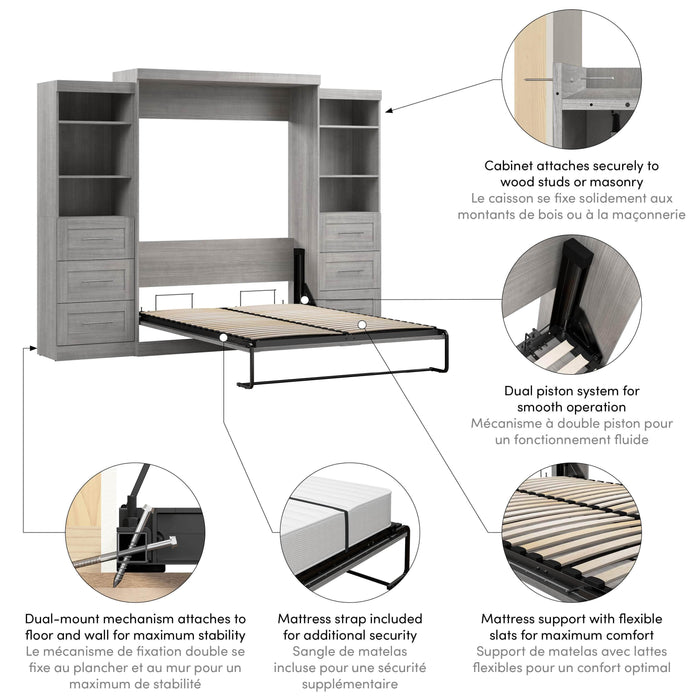 Cabinet attaches securely to wood studs or masonry
Le caisson se fixe solidement aux montants de bois ou à la maçonnerie

Dual piston system for smooth operation
Mécanisme à double piston pour un fonctionnement fluide

Dual-mount mechanism attaches to floor and wall for maximum stability
Le mécanisme de fixation double se fixe au plancher et au mur pour un maximum de stabilité

Mattress strap included for additional security
Sangle de matelas incluse pour une sécurité supplémentaire

Mattress support with flexible slats for maximum comfort
Support de matelas avec lattes flexibles pour un confort optimal