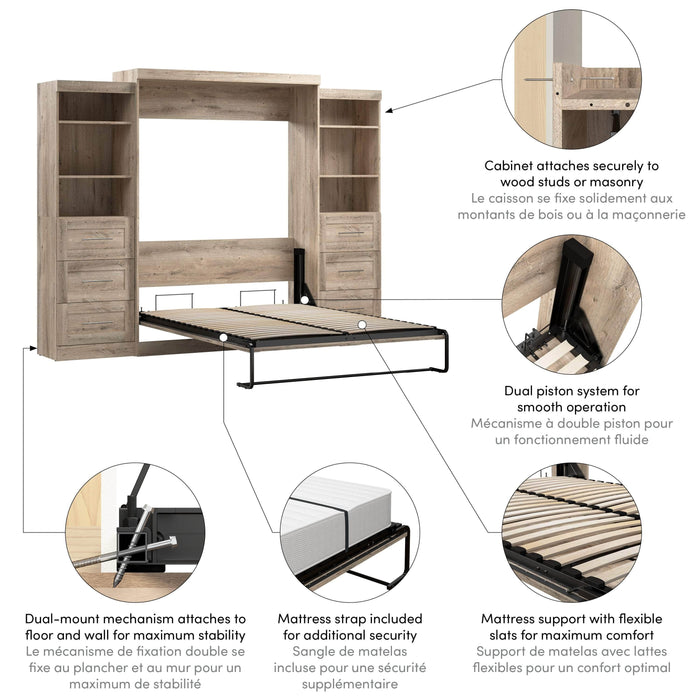 Cabinet attaches securely to wood studs or masonry
Le caisson se fixe solidement aux montants de bois ou à la maçonnerie

Dual piston system for smooth operation
Mécanisme à double piston pour un fonctionnement fluide

Dual-mount mechanism attaches to floor and wall for maximum stability
Le mécanisme de fixation double se fixe au plancher et au mur pour un maximum de stabilité

Mattress strap included for additional security
Sangle de matelas incluse pour une sécurité supplémentaire

Mattress support with flexible slats for maximum comfort
Support de matelas avec lattes flexibles pour un confort optimal