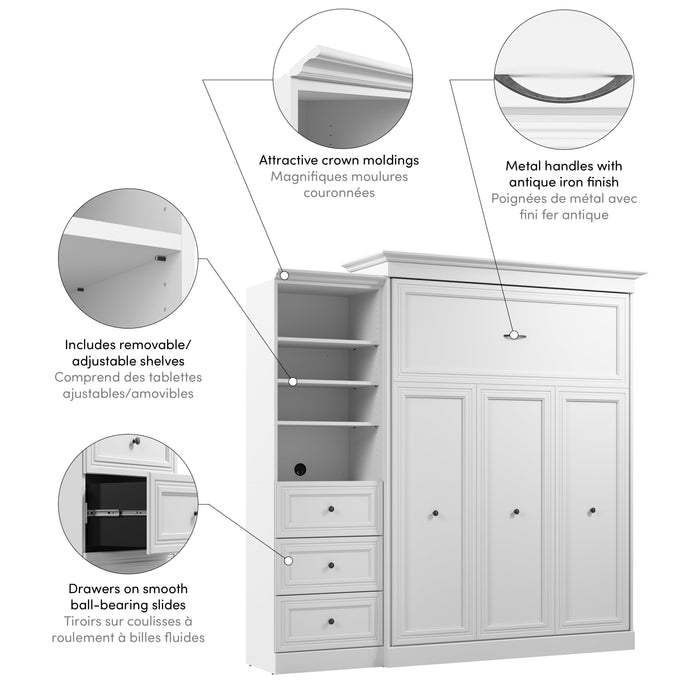 Attractive crown moldings
Magnifiques moulures couronnées

Metal handles with antique iron finish
Poignées de métal avec fini fer antique

Includes removable/ adjustable shelves
Comprend des tablettes ajustables/amovibles

Drawers on smooth ball-bearing slides
Tiroirs sur coulisses à roulement à billes fluides