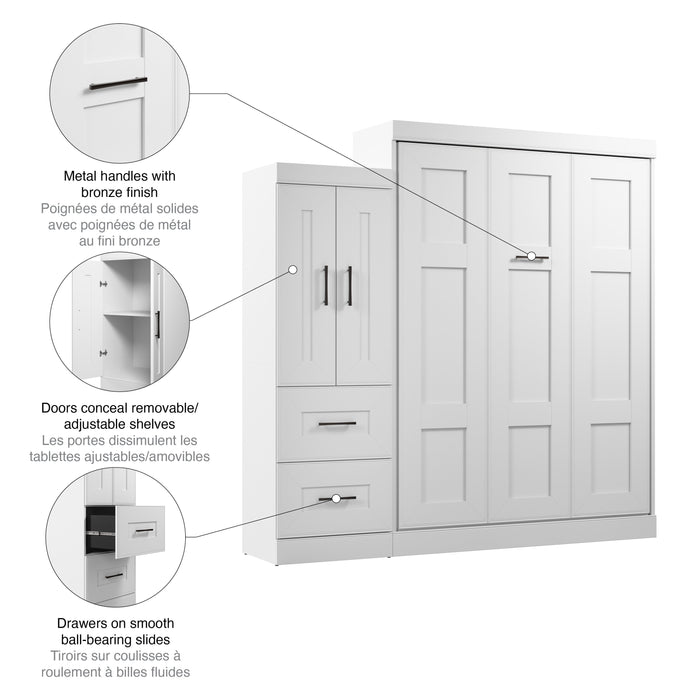 Metal handles with bronze finish
Poignées de métal solides avec poignées de métal au fini bronze

Doors conceal removable/ adjustable shelves
Les portes dissimulent les tablettes ajustables/amovibles

Drawers on smooth ball-bearing slides
Tiroirs sur coulisses à roulement à billes fluides