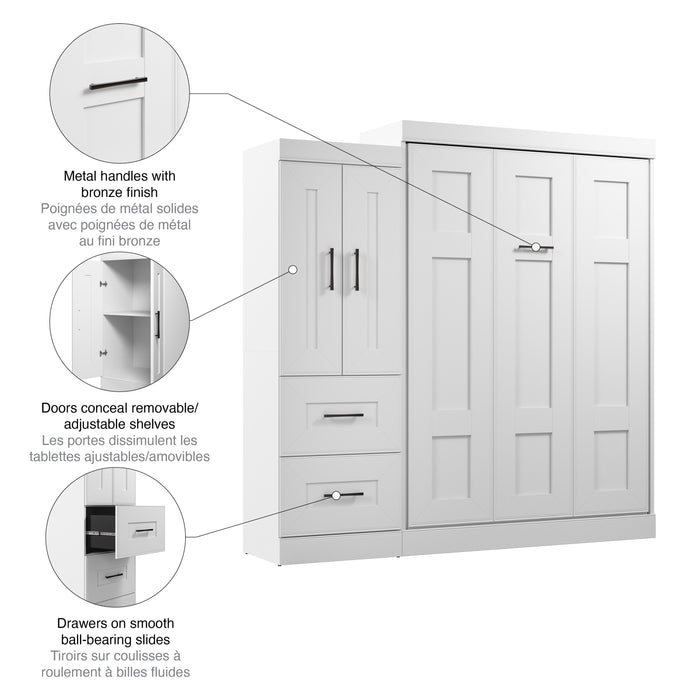 Metal handles with bronze finish
Poignées de métal solides avec poignées de métal au fini bronze

Doors conceal removable/ adjustable shelves
Les portes dissimulent les tablettes ajustables/amovibles

Drawers on smooth ball-bearing slides
Tiroirs sur coulisses à roulement à billes fluides