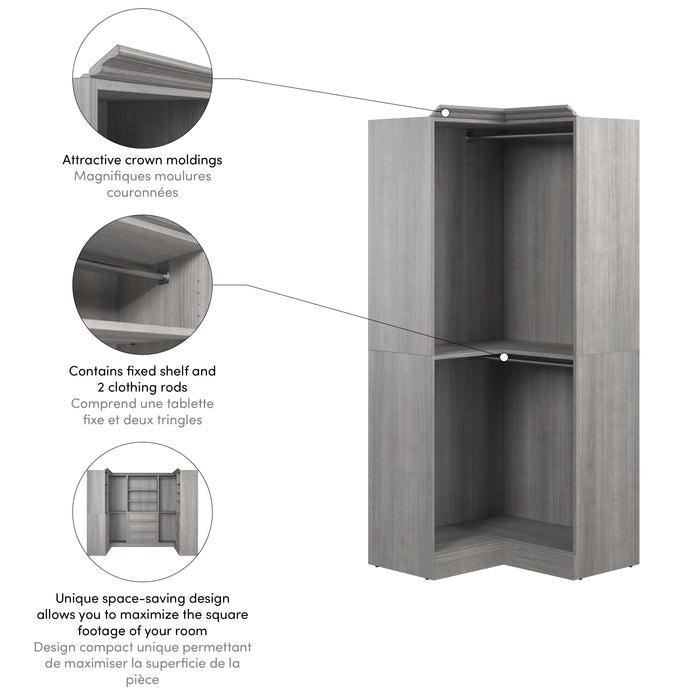 Attractive crown moldings
Magnifiques moulures couronnées

Contains fixed shelf and 2 clothing rods
Comprend une tablette fixe et deux tringles

Unique space-saving design allows you to maximize the square footage of your room
Design compact unique permettant de maximiser la superficie de la pièce