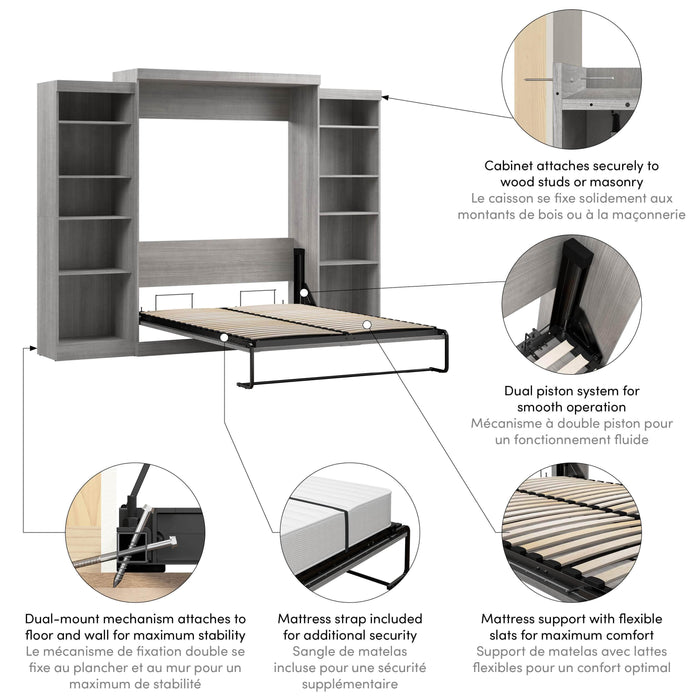 Cabinet attaches securely to wood studs or masonry
Le caisson se fixe solidement aux montants de bois ou à la maçonnerie

Dual piston system for smooth operation
Mécanisme à double piston pour un fonctionnement fluide

Dual-mount mechanism attaches to floor and wall for maximum stability
Le mécanisme de fixation double se fixe au plancher et au mur pour un maximum de stabilité

Mattress strap included for additional security
Sangle de matelas incluse pour une sécurité supplémentaire

Mattress support with flexible slats for maximum comfort
Support de matelas avec lattes flexibles pour un confort optimal