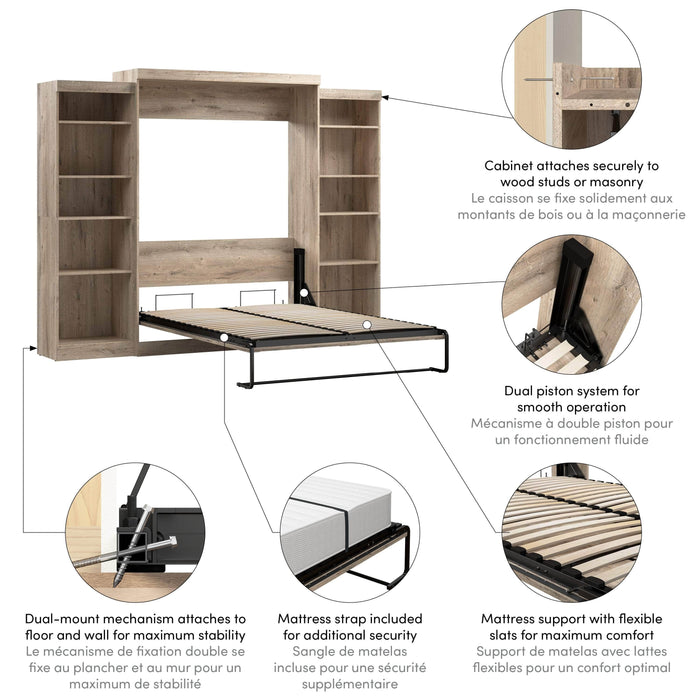 Cabinet attaches securely to wood studs or masonry
Le caisson se fixe solidement aux montants de bois ou à la maçonnerie

Dual piston system for smooth operation
Mécanisme à double piston pour un fonctionnement fluide

Dual-mount mechanism attaches to floor and wall for maximum stability
Le mécanisme de fixation double se fixe au plancher et au mur pour un maximum de stabilité

Mattress strap included for additional security
Sangle de matelas incluse pour une sécurité supplémentaire

Mattress support with flexible slats for maximum comfort
Support de matelas avec lattes flexibles pour un confort optimal