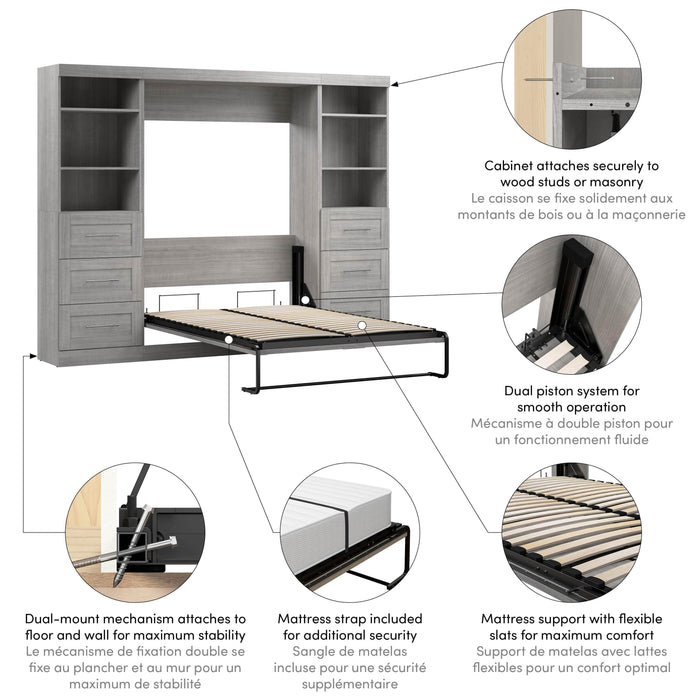 Cabinet attaches securely to wood studs or masonry
Le caisson se fixe solidement aux montants de bois ou à la maçonnerie

Dual piston system for smooth operation
Mécanisme à double piston pour un fonctionnement fluide

Dual-mount mechanism attaches to floor and wall for maximum stability
Le mécanisme de fixation double se fixe au plancher et au mur pour un maximum de stabilité

Mattress strap included for additional security
Sangle de matelas incluse pour une sécurité supplémentaire

Mattress support with flexible slats for maximum comfort
Support de matelas avec lattes flexibles pour un confort optimal