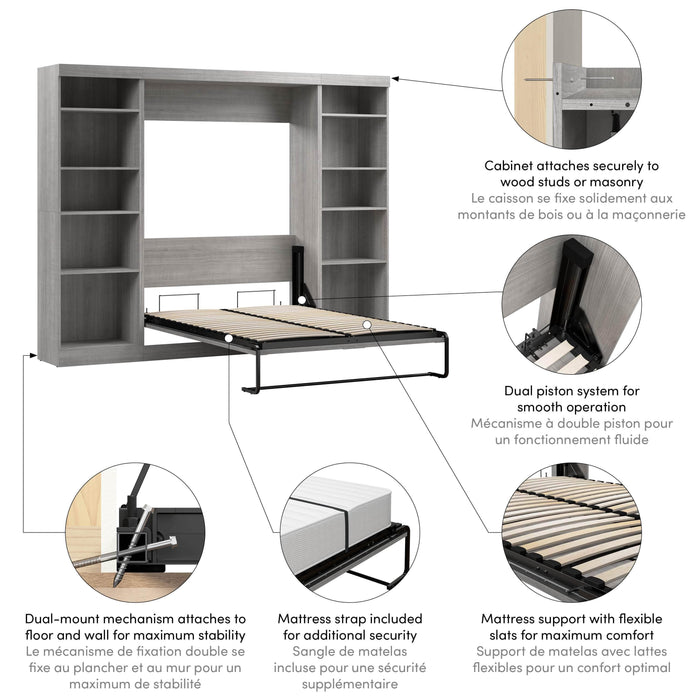 Cabinet attaches securely to wood studs or masonry
Le caisson se fixe solidement aux montants de bois ou à la maçonnerie

Dual piston system for smooth operation
Mécanisme à double piston pour un fonctionnement fluide

Dual-mount mechanism attaches to floor and wall for maximum stability
Le mécanisme de fixation double se fixe au plancher et au mur pour un maximum de stabilité

Mattress strap included for additional security
Sangle de matelas incluse pour une sécurité supplémentaire

Mattress support with flexible slats for maximum comfort
Support de matelas avec lattes flexibles pour un confort optimal